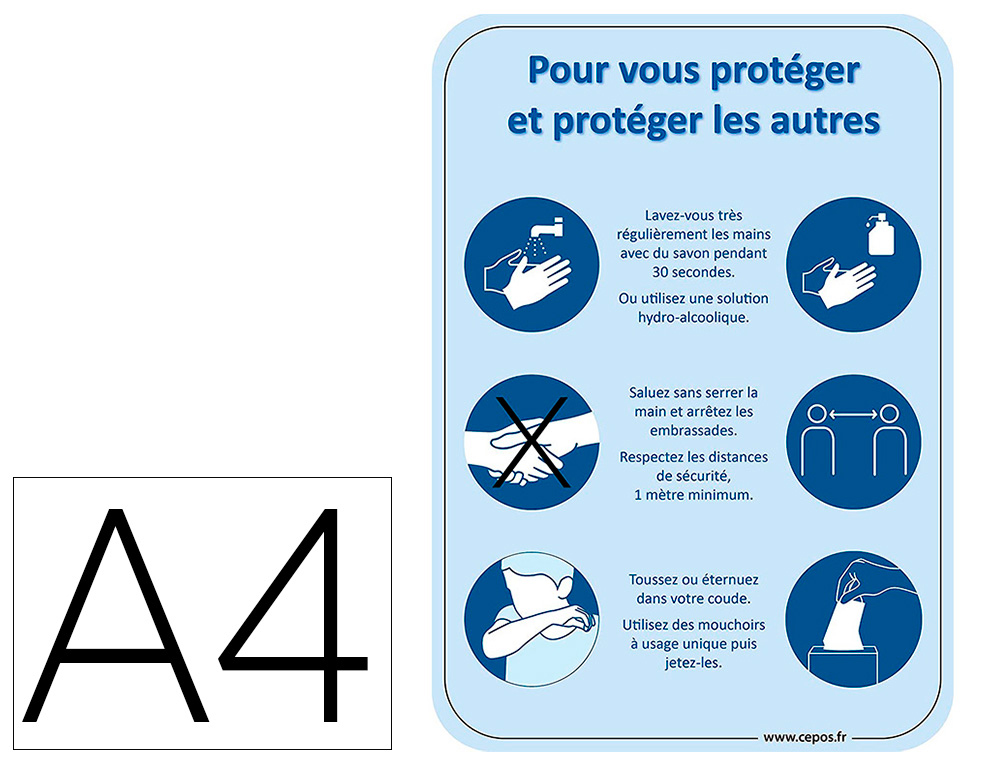 A4

Pour vous protéger et protéger les autres

Lavez-vous très régulièrement les mains avec du savon pendant 30 secondes.

Ou utilisez une solution hydro-alcoolique.

Saluez sans serrer la main et arrêtez les embrassades.

Respectez les distances de sécurité, 1 mètre minimum.

Toussez ou éternuez dans votre coude.

Utilisez des mouchoirs à usage unique puis jetez-les.

www.cepos.fr